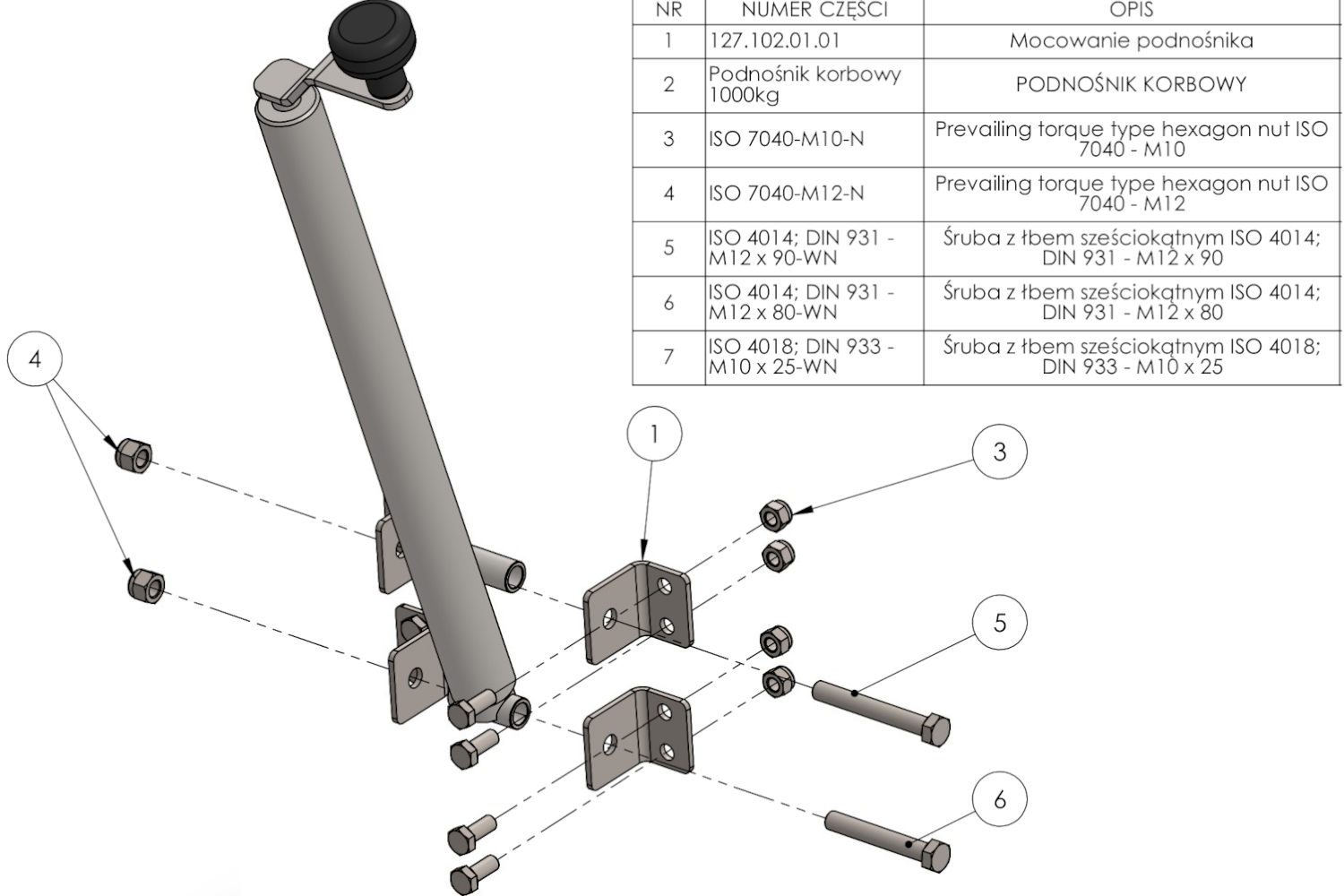 | NR | NUMER CZĘŚCI | OPIS |
|---|---|---|
| 1 | 127.102.01.01 | Mocowanie podnośnika |
| 2 | Podnośnik korbowy 1000kg | PODNOŚNIK KORBOWY |
| 3 | ISO 7040-M10-N | Prevailing torque type hexagon nut ISO 7040 - M10 |
| 4 | ISO 7040-M12-N | Prevailing torque type hexagon nut ISO 7040 - M12 |
| 5 | ISO 4014; DIN 931 - M12 x 90-WN | Śruba z łbem sześciokątnym ISO 4014; DIN 931 - M12 x 90 |
| 6 | ISO 4014; DIN 931 - M12 x 80-WN | Śruba z łbem sześciokątnym ISO 4014; DIN 931 - M12 x 80 |
| 7 | ISO 4018; DIN 933 - M10 x 25-WN | Śruba z łbem sześciokątnym ISO 4018; DIN 933 - M10 x 25 |

4

1

3

5

6